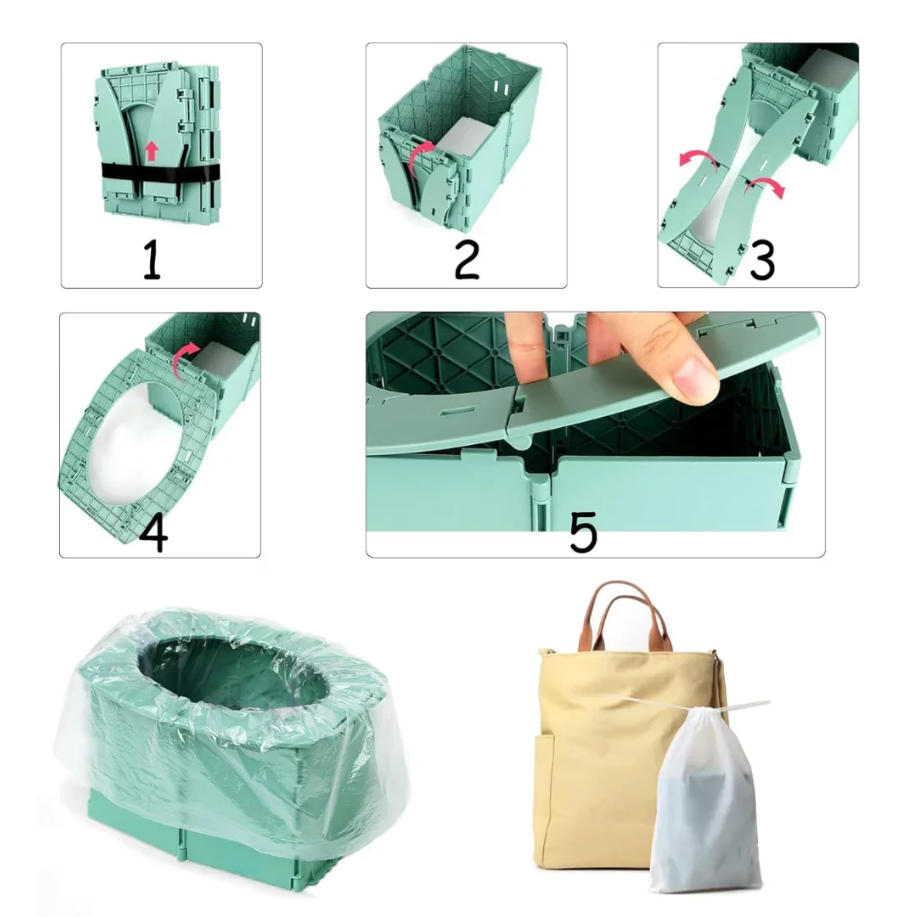 1

2

3

4

5